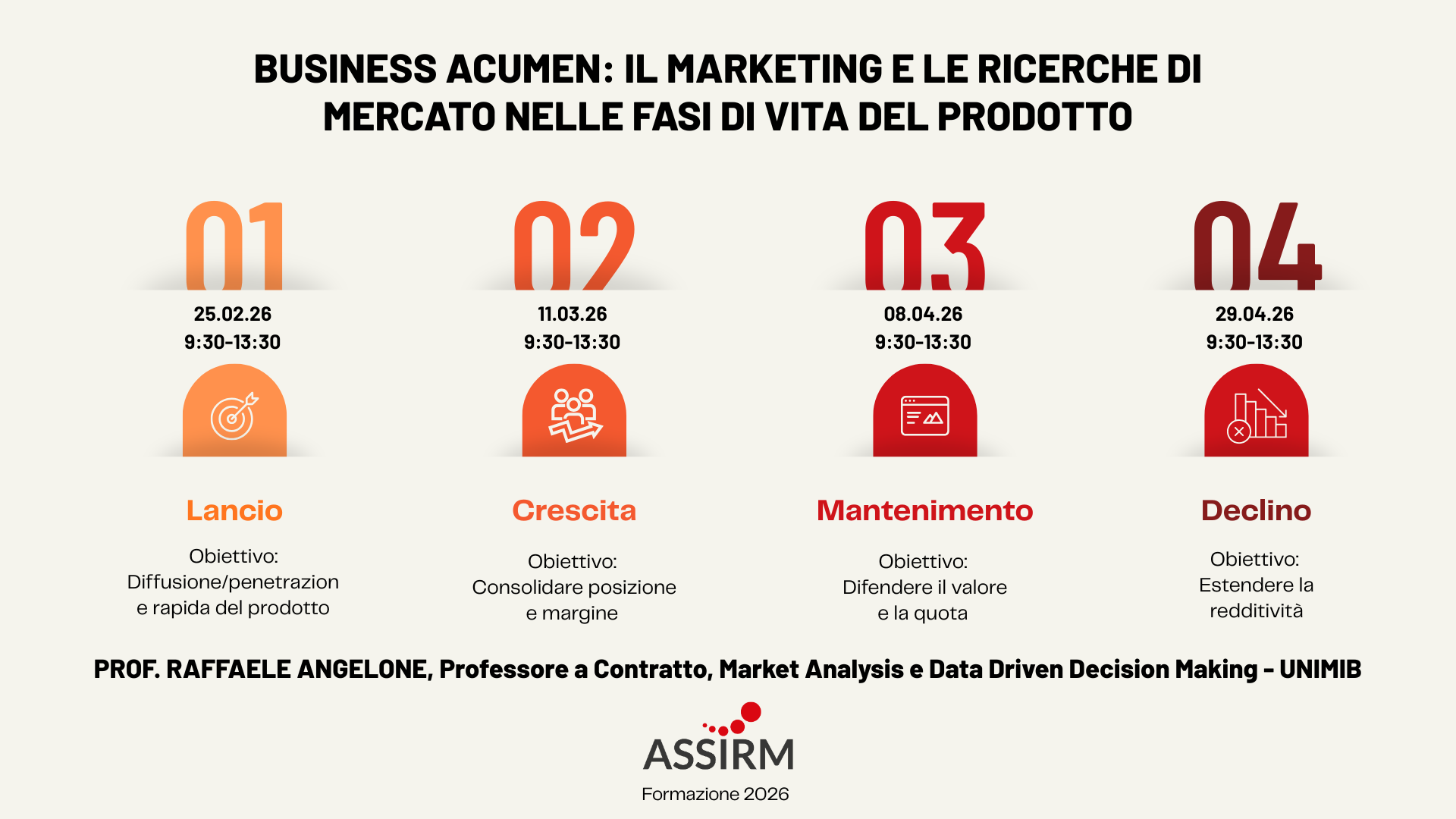 BUSINESS ACUMEN: IL MARKETING E LE RICERCHE DI MERCATO NELLE FASI DI VITA DEL PRODOTTO

01
25.02.26
9:30-13:30

Lancio

Obiettivo:
Diffusione/penetrazion
e rapida del prodotto

02
11.03.26
9:30-13:30

Crescita

Obiettivo:
Consolidare posizione
e margine

03
08.04.26
9:30-13:30

Mantenimento

Obiettivo:
Difendere il valore
e la quota

04
29.04.26
9:30-13:30

Declino

Obiettivo:
Estendere la
redditività

PROF. RAFFAELE ANGELONE, Professore a Contratto, Market Analysis e Data Driven Decision Making - UNIMIB

ASSIRM
Formazione 2026